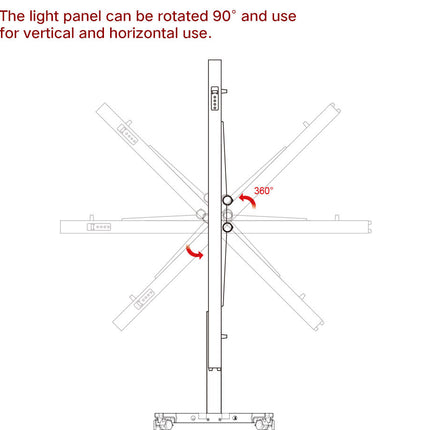 The light panel can be rotated 90° and use for vertical and horizontal use.

360°