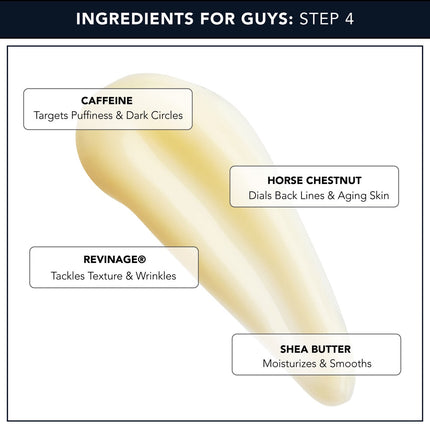 INGREDIENTS FOR GUYS: STEP 4

CAFFEINE
Targets Puffiness & Dark Circles

HORSE CHESTNUT
Dials Back Lines & Aging Skin

REVINAGE®
Tackles Texture & Wrinkles

SHEA BUTTER
Moisturizes & Smooths